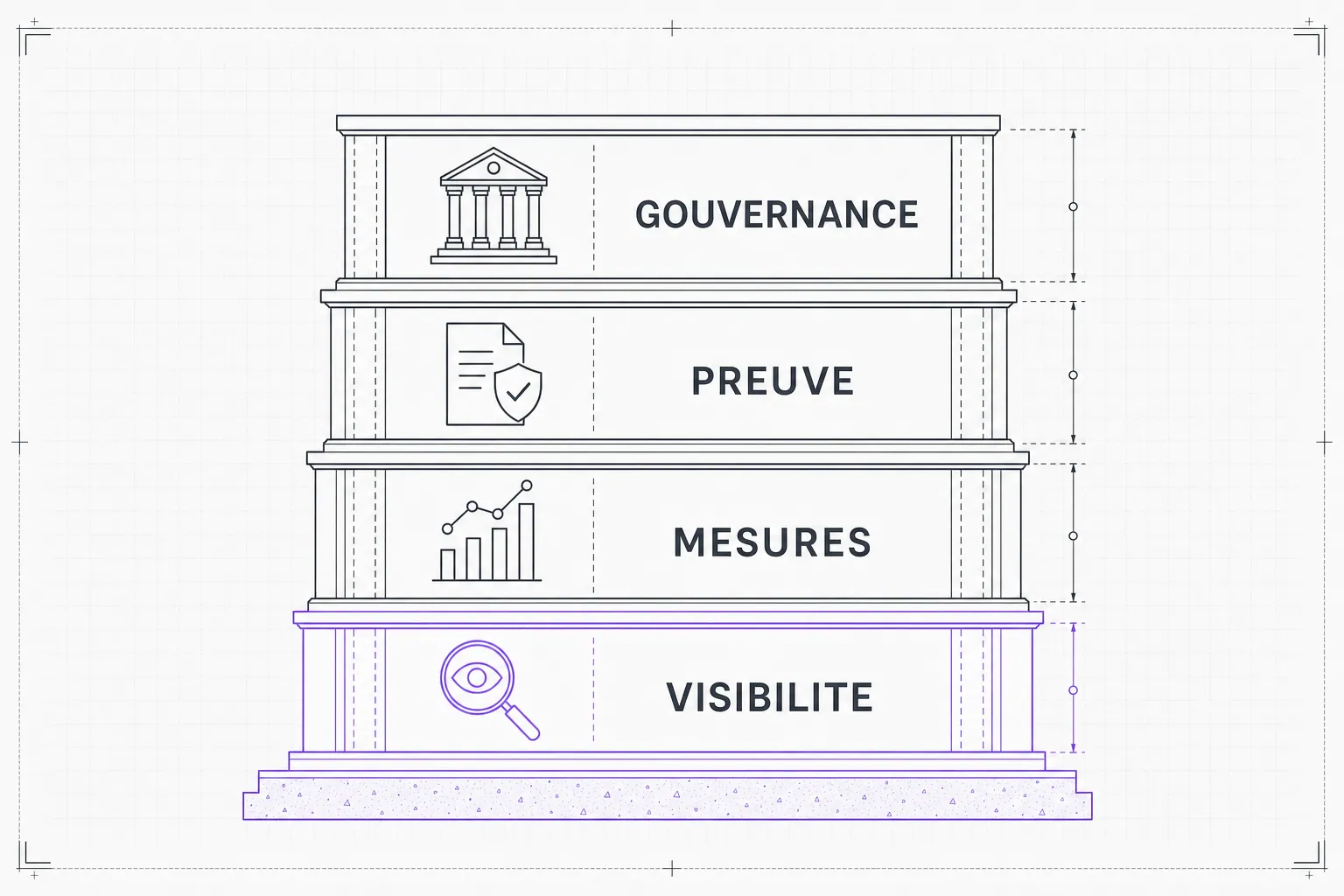 GOUVERNANCE

PREUVE

MESURES

VISIBILITE